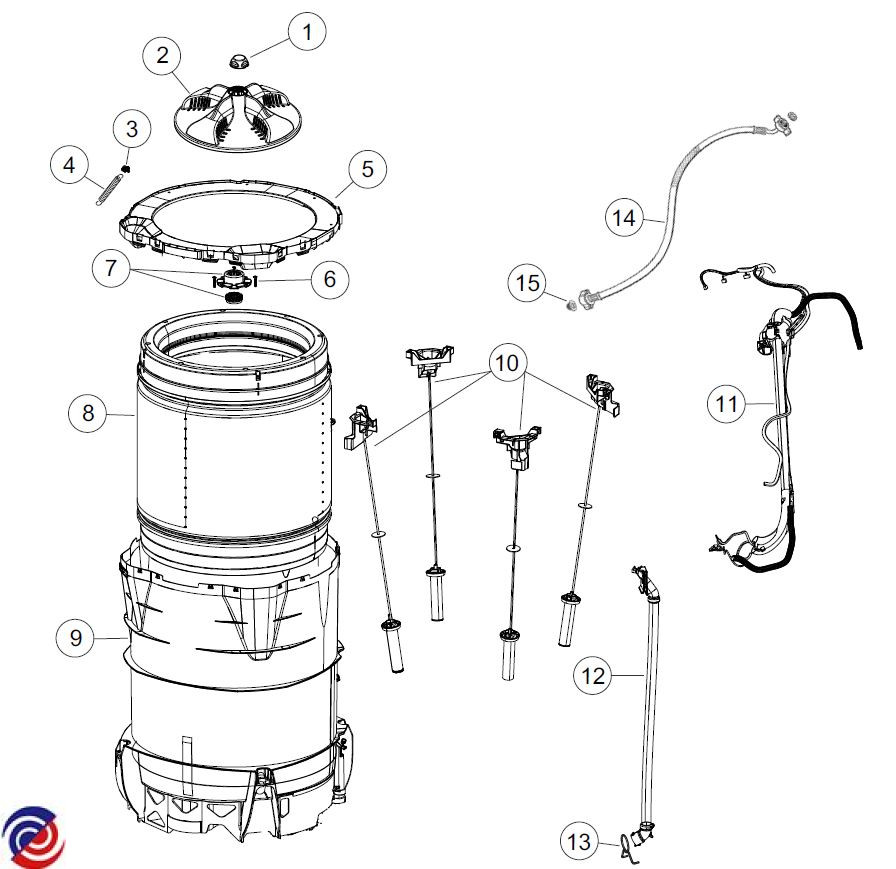 1
2
3
4
5
7
6
14
15
8
10
11
9
12
13